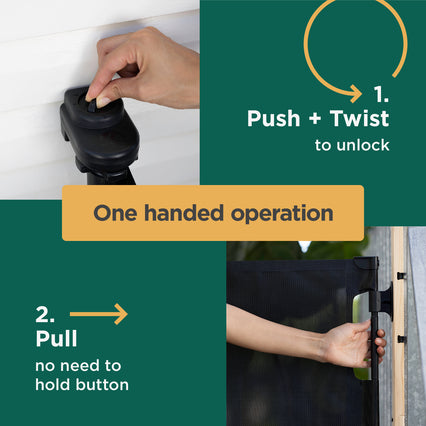 1.
Push + Twist
to unlock

One handed operation

2.
Pull
no need to hold button