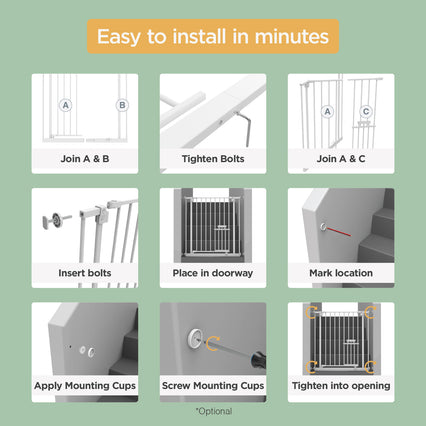 Easy to install in minutes

A B
Join A & B

Tighten Bolts

A C
Join A & C

Insert bolts

Place in doorway

Mark location

Apply Mounting Cups

Screw Mounting Cups

Tighten into opening

*Optional