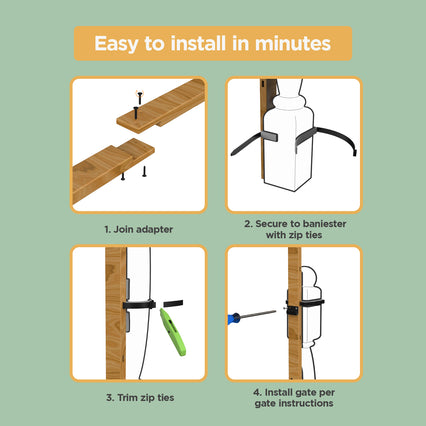 Easy to install in minutes

1. Join adapter

2. Secure to baniester with zip ties

3. Trim zip ties

4. Install gate per gate instructions