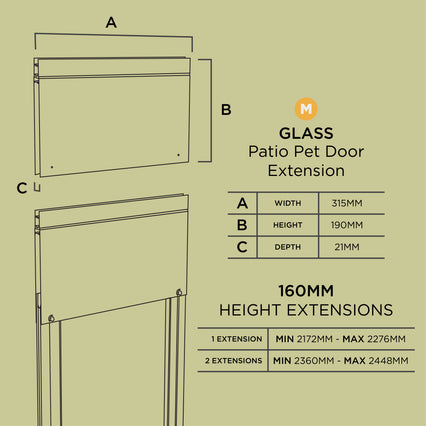 A

B

C

M

GLASS
Patio Pet Door Extension

| A | WIDTH | 315MM |
|---|---|---|
| B | HEIGHT | 190MM |
| C | DEPTH | 21MM |

160MM
HEIGHT EXTENSIONS

| 1 EXTENSION | MIN 2172MM - MAX 2276MM |
|---|---|
| 2 EXTENSIONS | MIN 2360MM - MAX 2448MM |