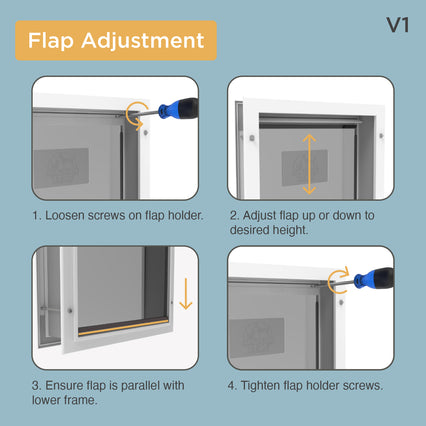 Flap Adjustment

V1

1. Loosen screws on flap holder.

2. Adjust flap up or down to desired height.

3. Ensure flap is parallel with lower frame.

4. Tighten flap holder screws.