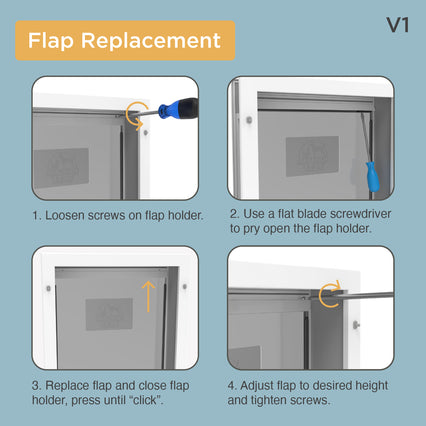 Flap Replacement

V1

1. Loosen screws on flap holder.

2. Use a flat blade screwdriver to pry open the flap holder.

3. Replace flap and close flap holder, press until “click”.

4. Adjust flap to desired height and tighten screws.