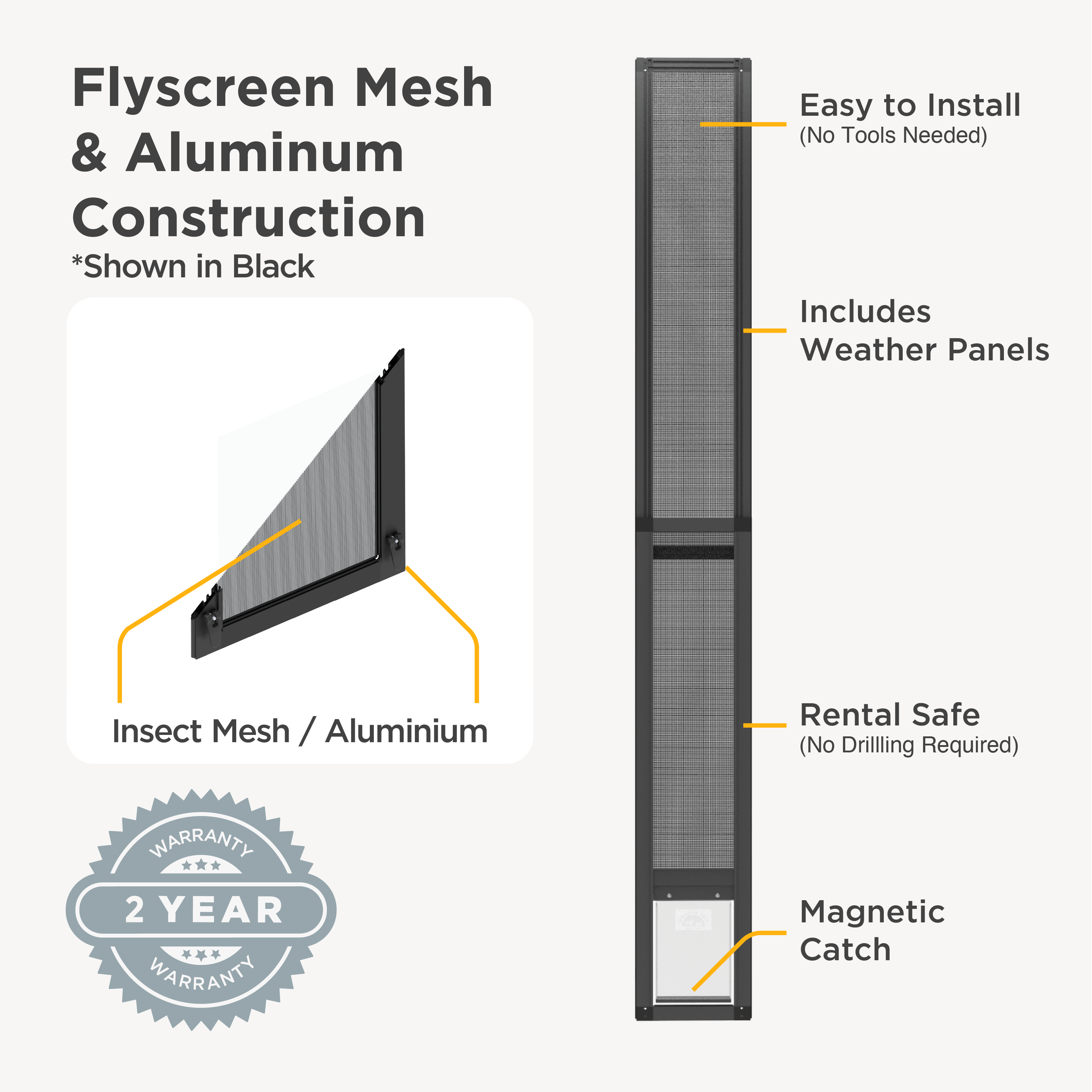 Flyscreen Mesh & Aluminum Construction
*Shown in Black

Insect Mesh / Aluminium

WARRANTY
2 YEAR
WARRANTY

Easy to Install
(No Tools Needed)

Includes Weather Panels

Rental Safe
(No Drillling Required)

Magnetic Catch