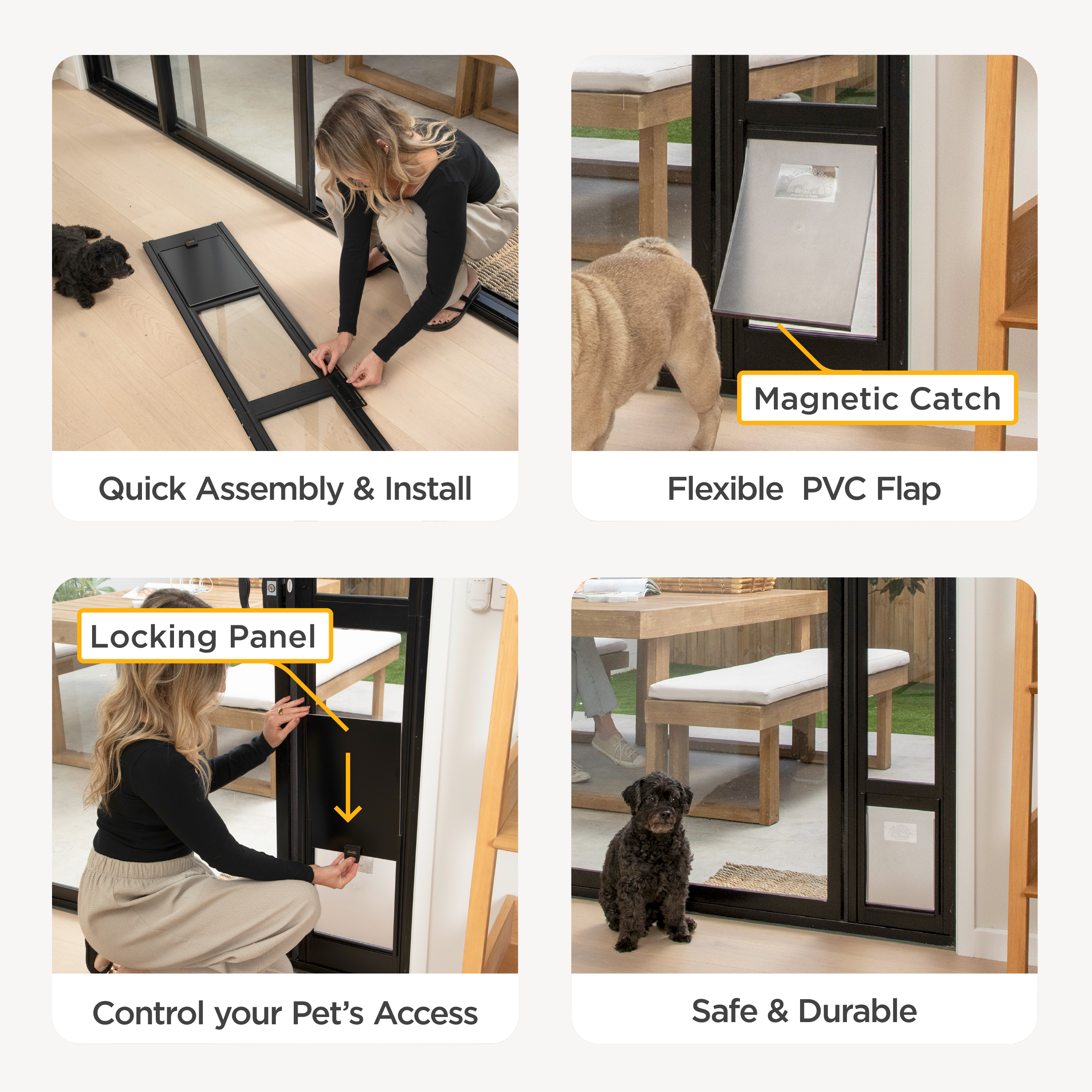 Quick Assembly & Install

Magnetic Catch

Flexible PVC Flap

Locking Panel

Control your Pet's Access

Safe & Durable