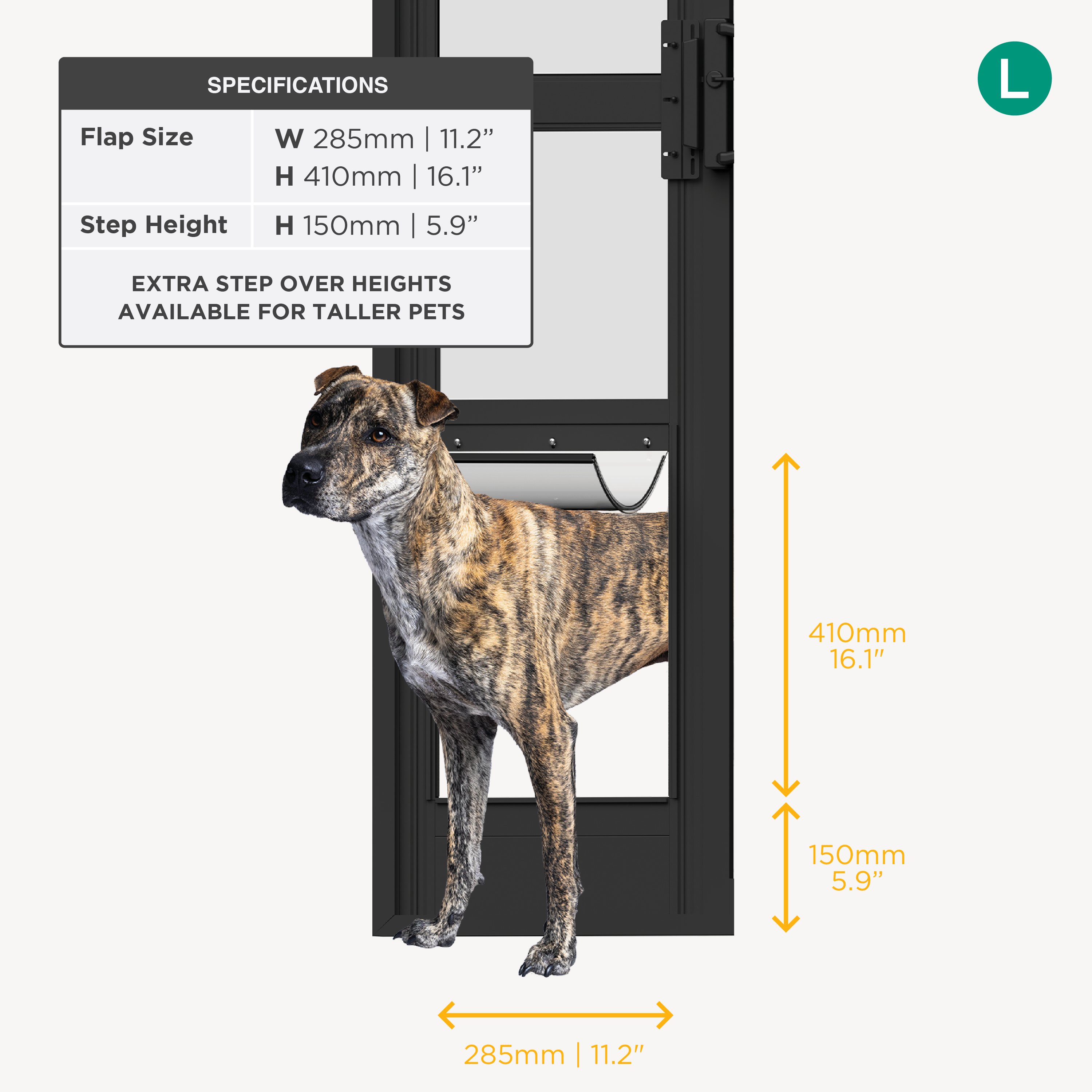 SPECIFICATIONS

| Flap Size | W 285mm \| 11.2” H 410mm \| 16.1” |
|---|---|
| Step Height | H 150mm \| 5.9” |

EXTRA STEP OVER HEIGHTS AVAILABLE FOR TALLER PETS

L

410mm
16.1”

150mm
5.9”

285mm | 11.2”