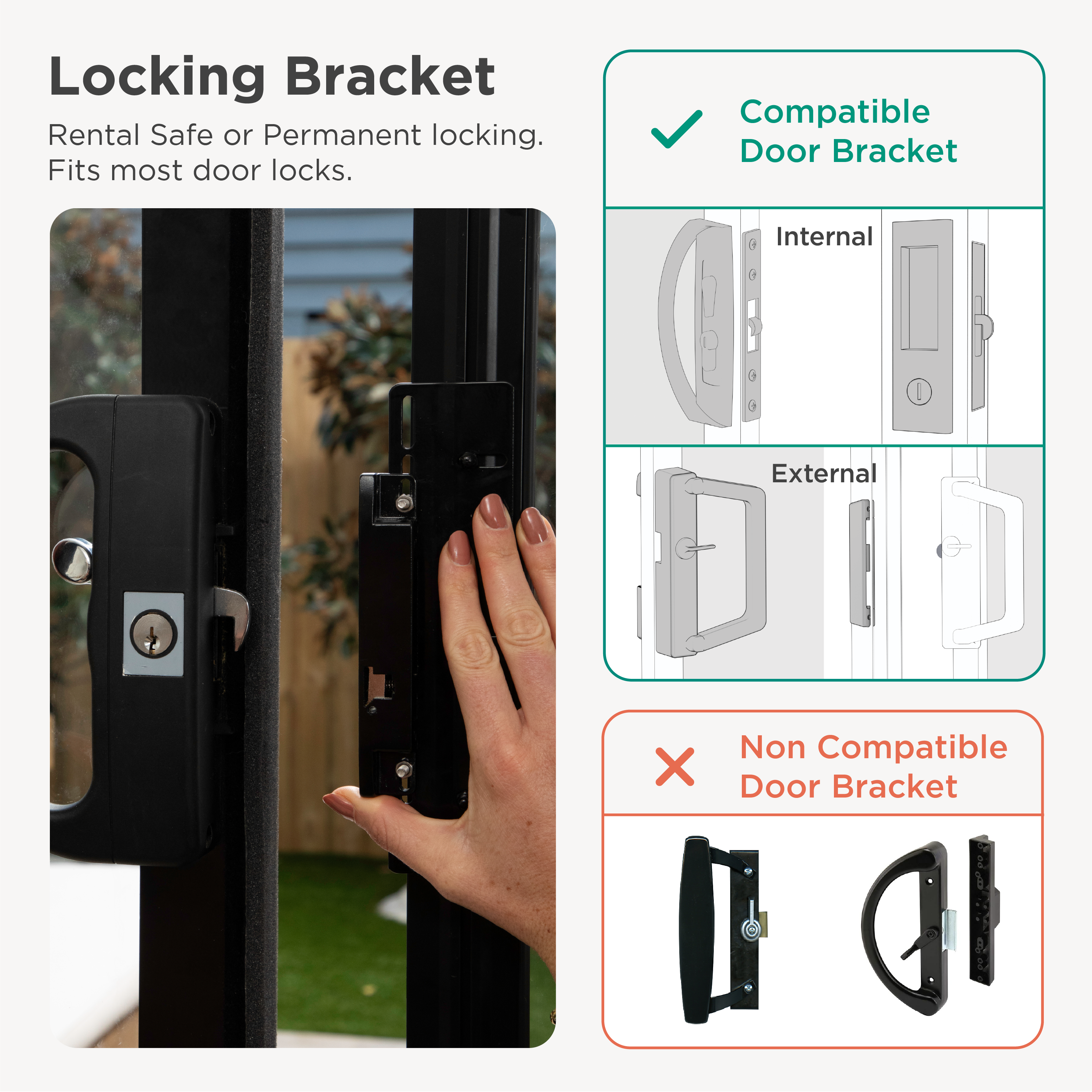 Locking Bracket

Rental Safe or Permanent locking.
Fits most door locks.

Compatible
Door Bracket

Internal

External

Non Compatible
Door Bracket