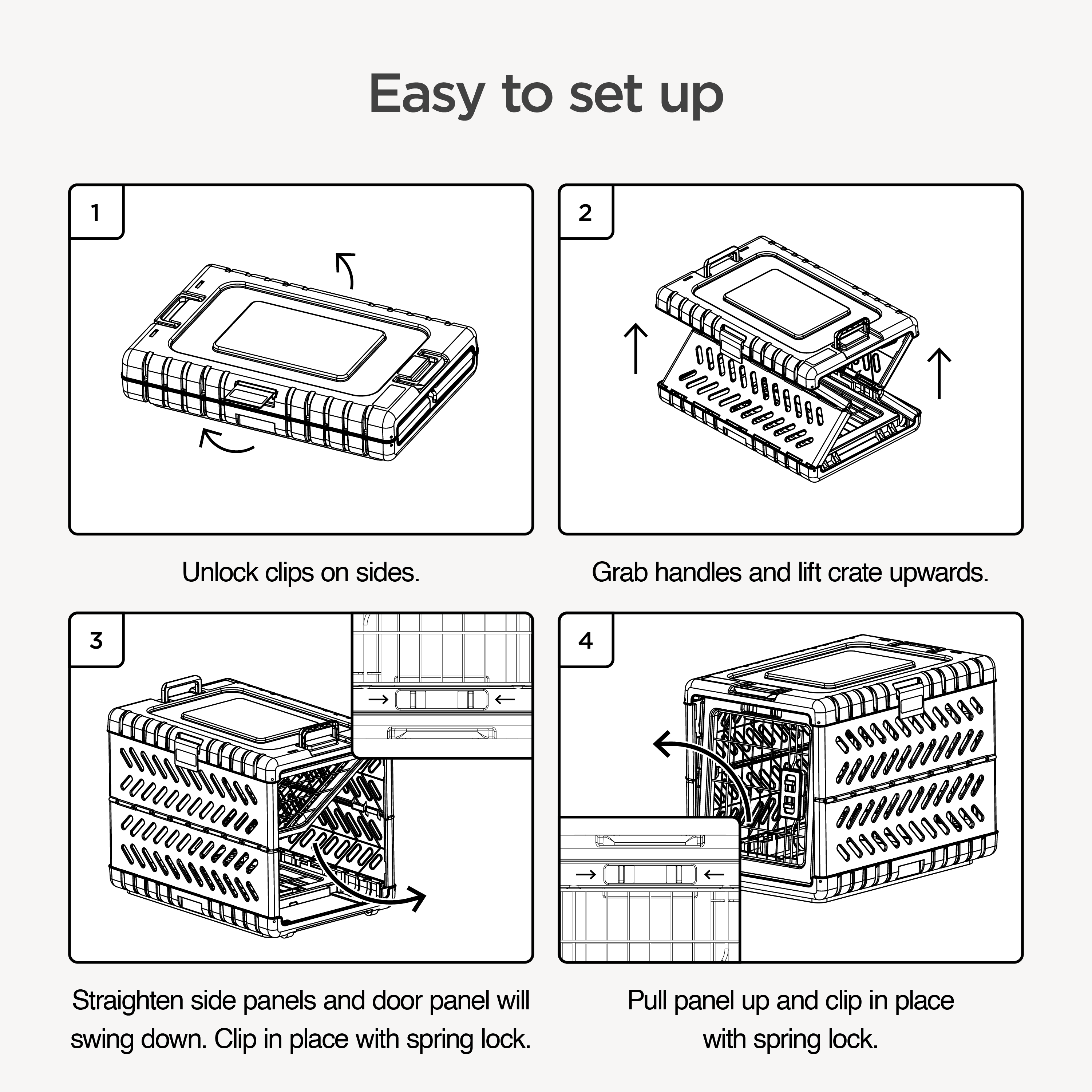 Easy to set up

1

Unlock clips on sides.

2

Grab handles and lift crate upwards.

3

Straighten side panels and door panel will swing down. Clip in place with spring lock.

4

Pull panel up and clip in place with spring lock.