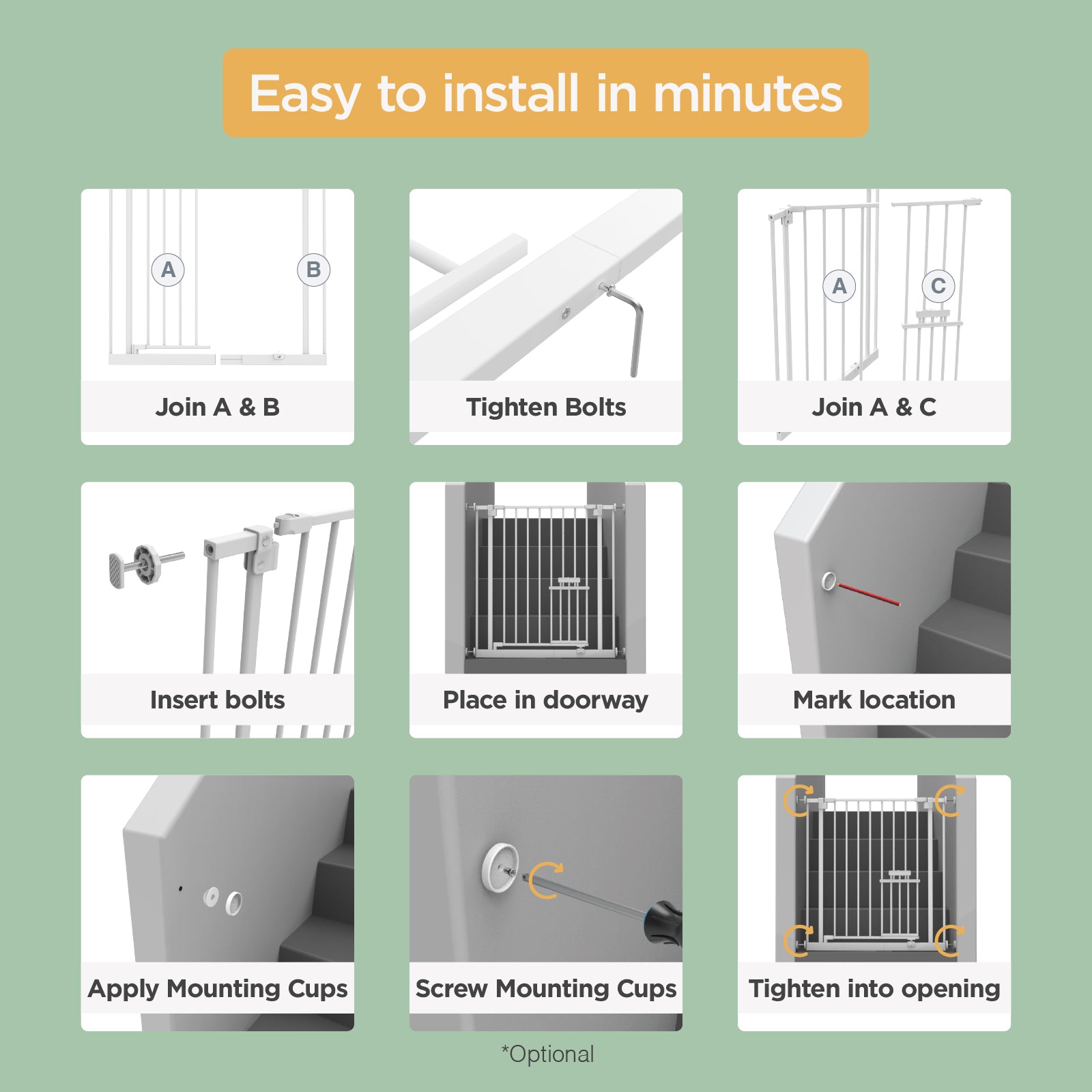 Easy to install in minutes

A B
Join A & B

Tighten Bolts

A C
Join A & C

Insert bolts

Place in doorway

Mark location

Apply Mounting Cups

Screw Mounting Cups

Tighten into opening

*Optional