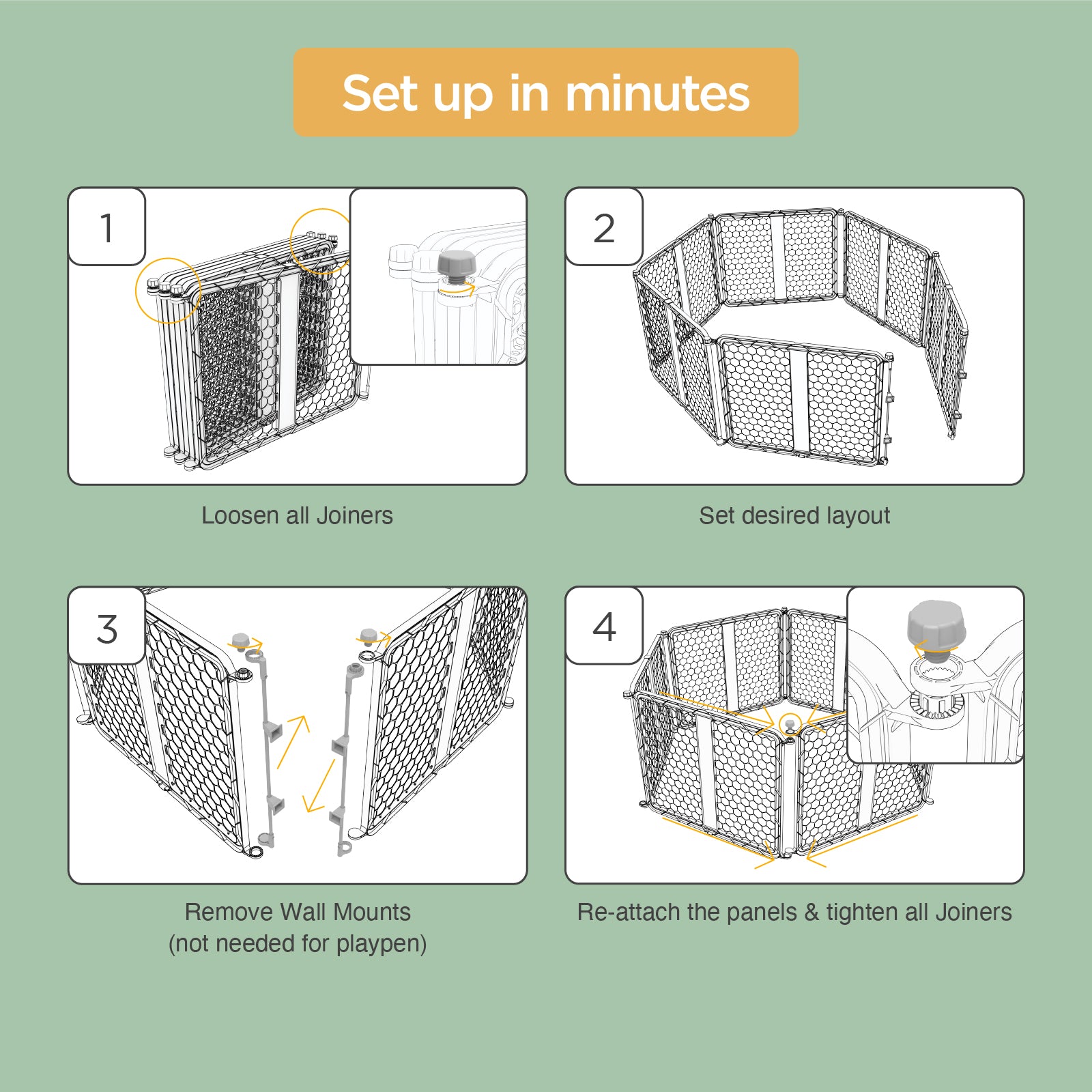 Set up in minutes

1

Loosen all Joiners

2

Set desired layout

3

Remove Wall Mounts (not needed for playpen)

4

Re-attach the panels & tighten all Joiners