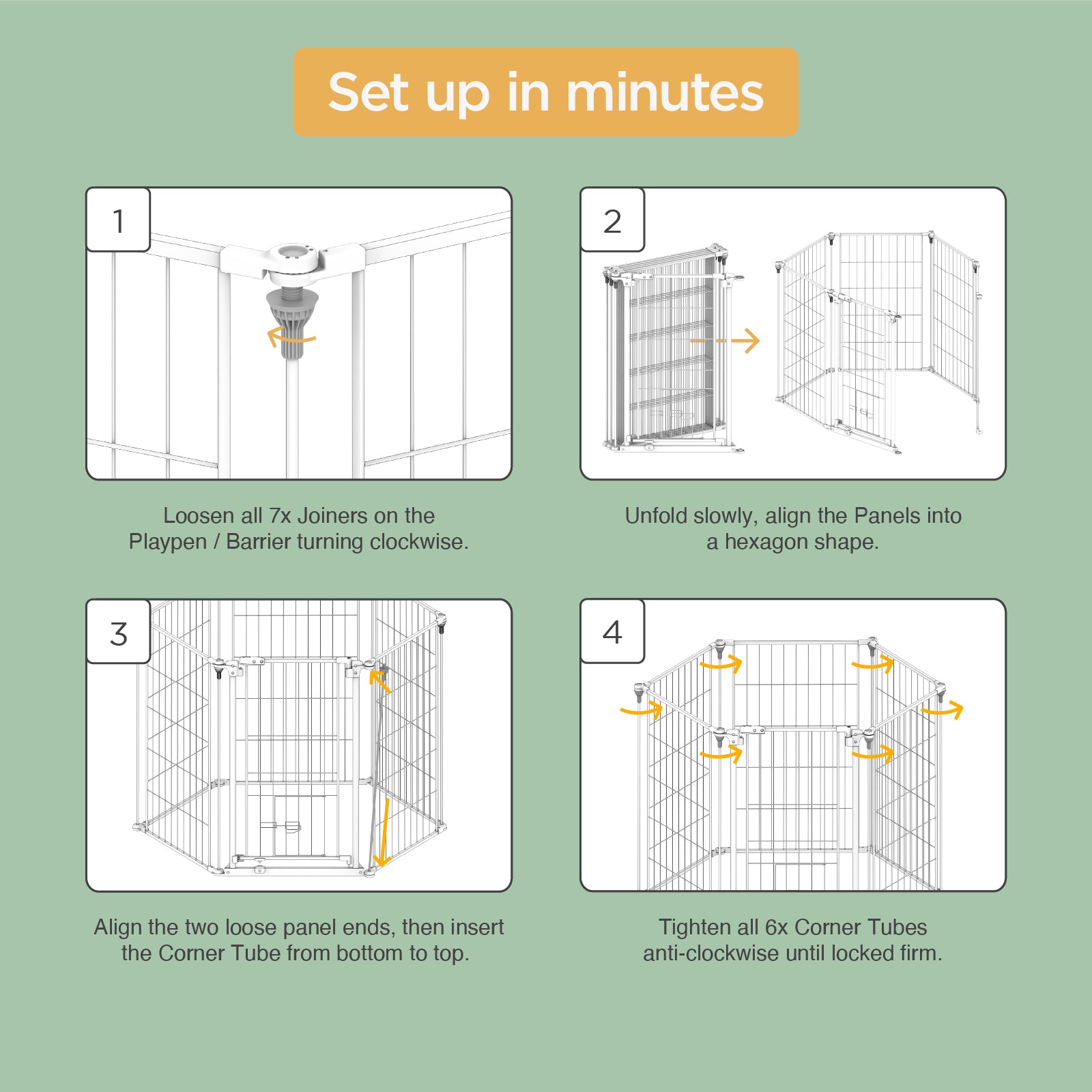 Set up in minutes

1

Loosen all 7x Joiners on the Playpen / Barrier turning clockwise.

2

Unfold slowly, align the Panels into a hexagon shape.

3

Align the two loose panel ends, then insert the Corner Tube from bottom to top.

4

Tighten all 6x Corner Tubes anti-clockwise until locked firm.