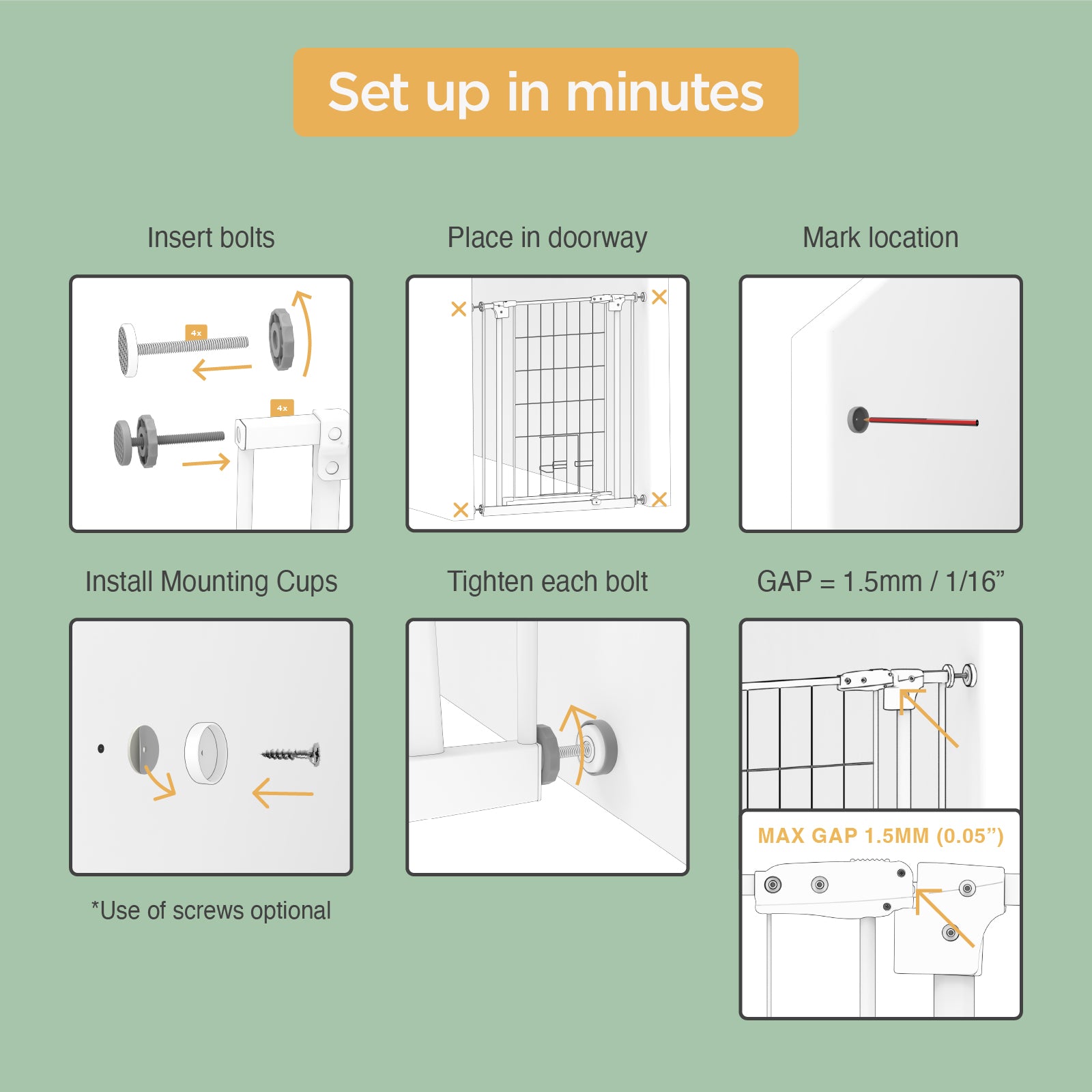 Set up in minutes

Insert bolts

4x

4x

Place in doorway

Mark location

Install Mounting Cups

*Use of screws optional

Tighten each bolt

GAP = 1.5mm / 1/16”

MAX GAP 1.5MM (0.05”)