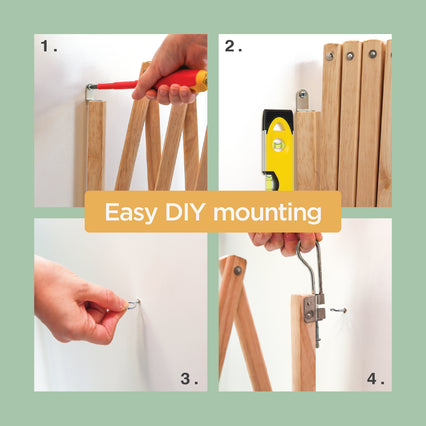 1.

2.

Easy DIY mounting

3.

4.