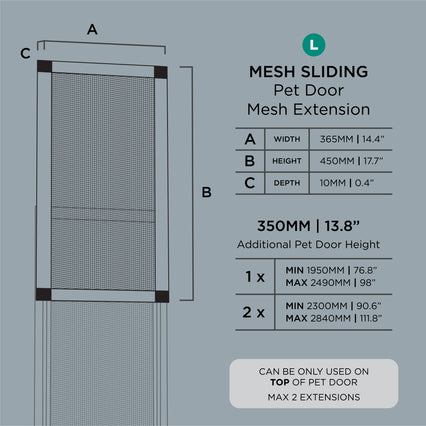 A

C

B

L

MESH SLIDING
Pet Door
Mesh Extension

| A | WIDTH | 365MM \| 14.4" |
|---|---|---|
| B | HEIGHT | 450MM \| 17.7" |
| C | DEPTH | 10MM \| 0.4" |

350MM | 13.8"
Additional Pet Door Height

| 1 x | MIN 1950MM \| 76.8" MAX 2490MM \| 98" |
|---|---|
| 2 x | MIN 2300MM \| 90.6" MAX 2840MM \| 111.8" |

CAN BE ONLY USED ON
TOP OF PET DOOR
MAX 2 EXTENSIONS