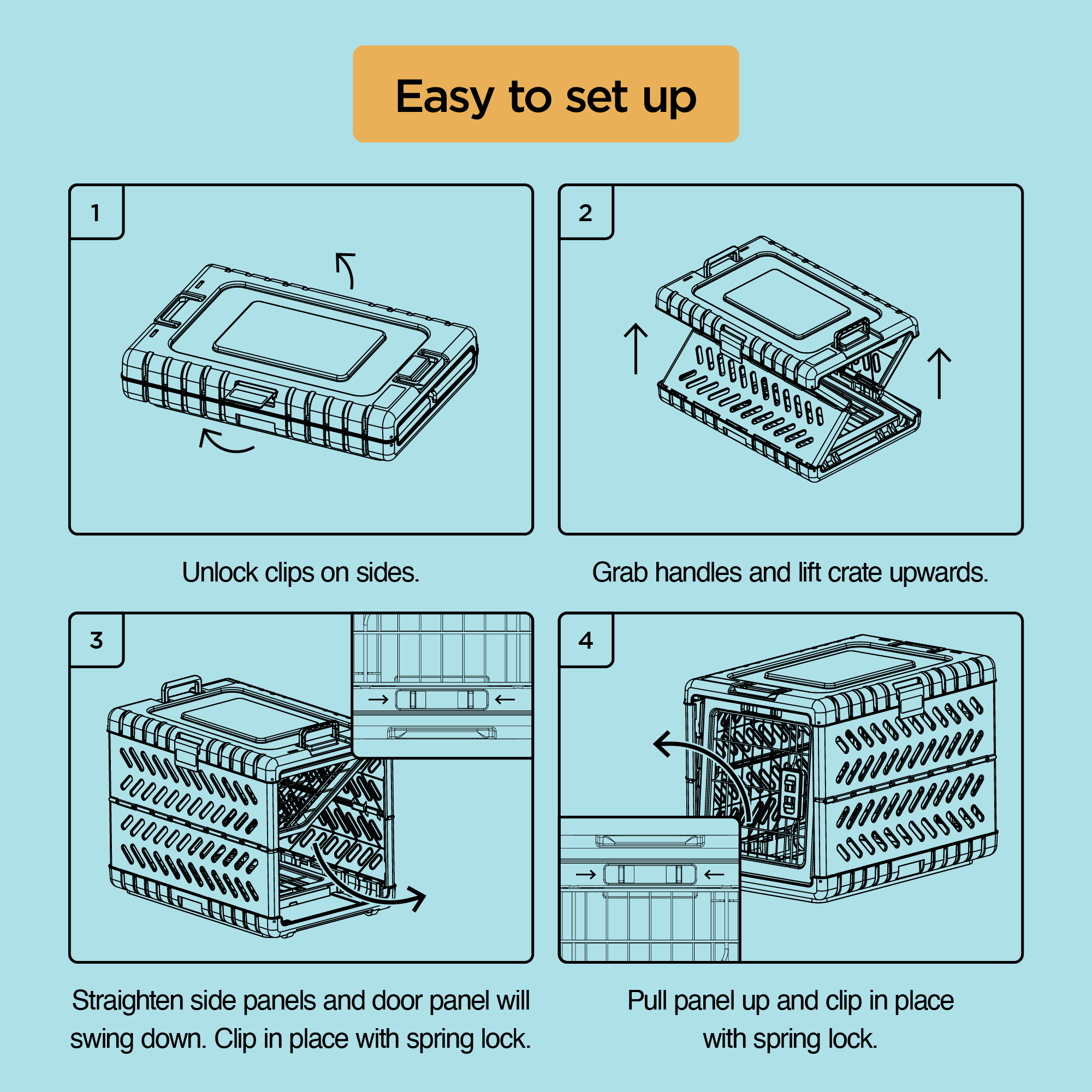 Easy to set up

1

Unlock clips on sides.

2

Grab handles and lift crate upwards.

3

Straighten side panels and door panel will swing down. Clip in place with spring lock.

4

Pull panel up and clip in place with spring lock.