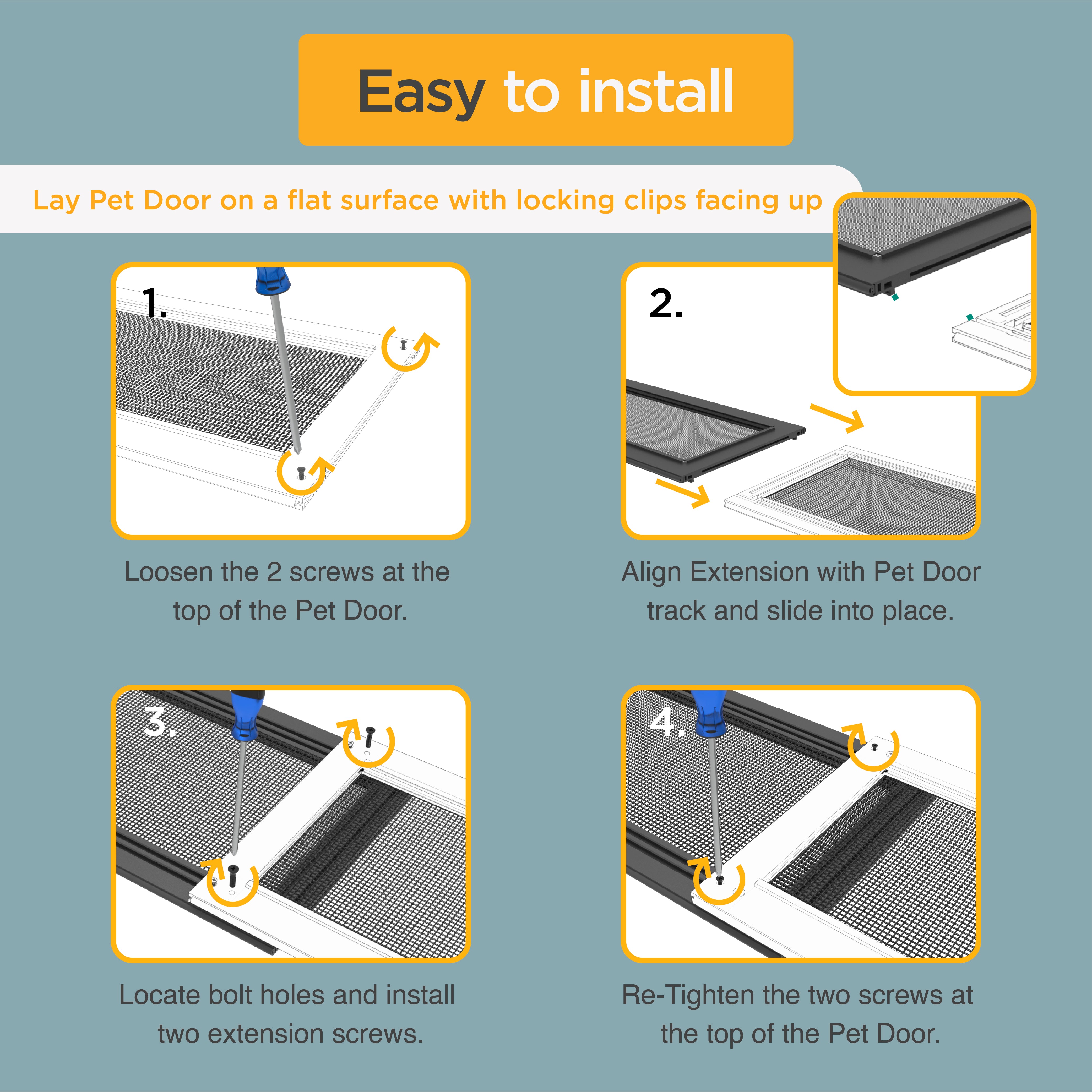 Easy to install

Lay Pet Door on a flat surface with locking clips facing up

1.

Loosen the 2 screws at the top of the Pet Door.

2.

Align Extension with Pet Door track and slide into place.

3.

Locate bolt holes and install two extension screws.

4.

Re-Tighten the two screws at the top of the Pet Door.