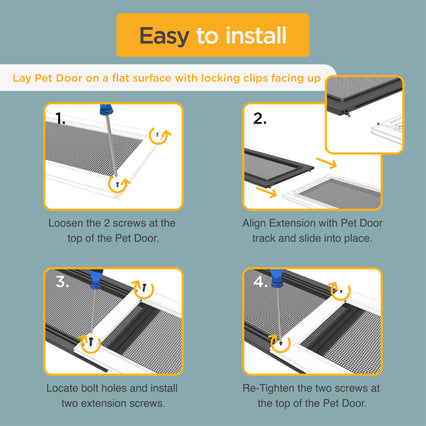 Easy to install

Lay Pet Door on a flat surface with locking clips facing up

1.

Loosen the 2 screws at the top of the Pet Door.

2.

Align Extension with Pet Door track and slide into place.

3.

Locate bolt holes and install two extension screws.

4.

Re-Tighten the two screws at the top of the Pet Door.