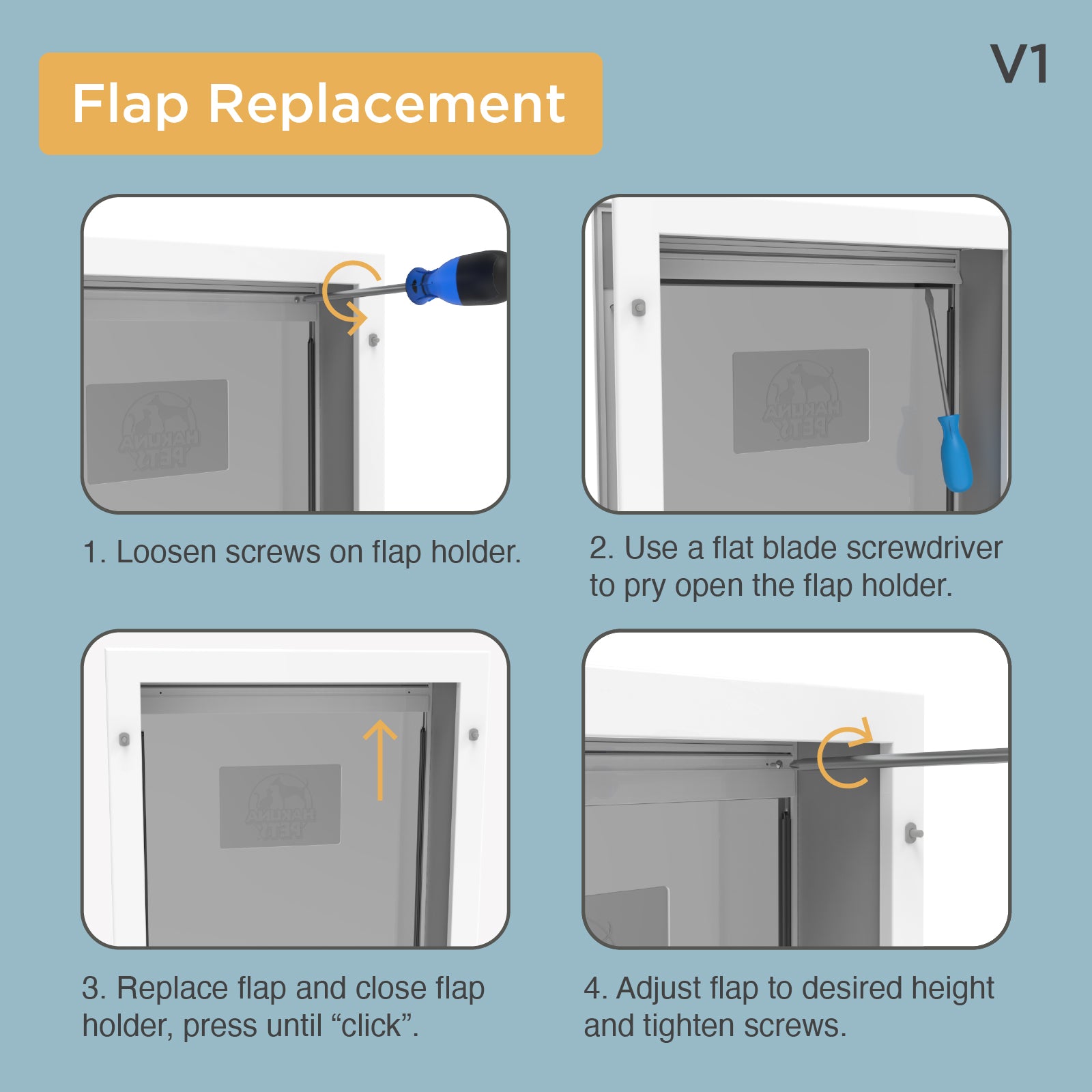 Flap Replacement

V1

HAKUNA PETS

1. Loosen screws on flap holder.

HAKUNA PETS

2. Use a flat blade screwdriver to pry open the flap holder.

HAKUNA PETS

3. Replace flap and close flap holder, press until “click”.

4. Adjust flap to desired height and tighten screws.