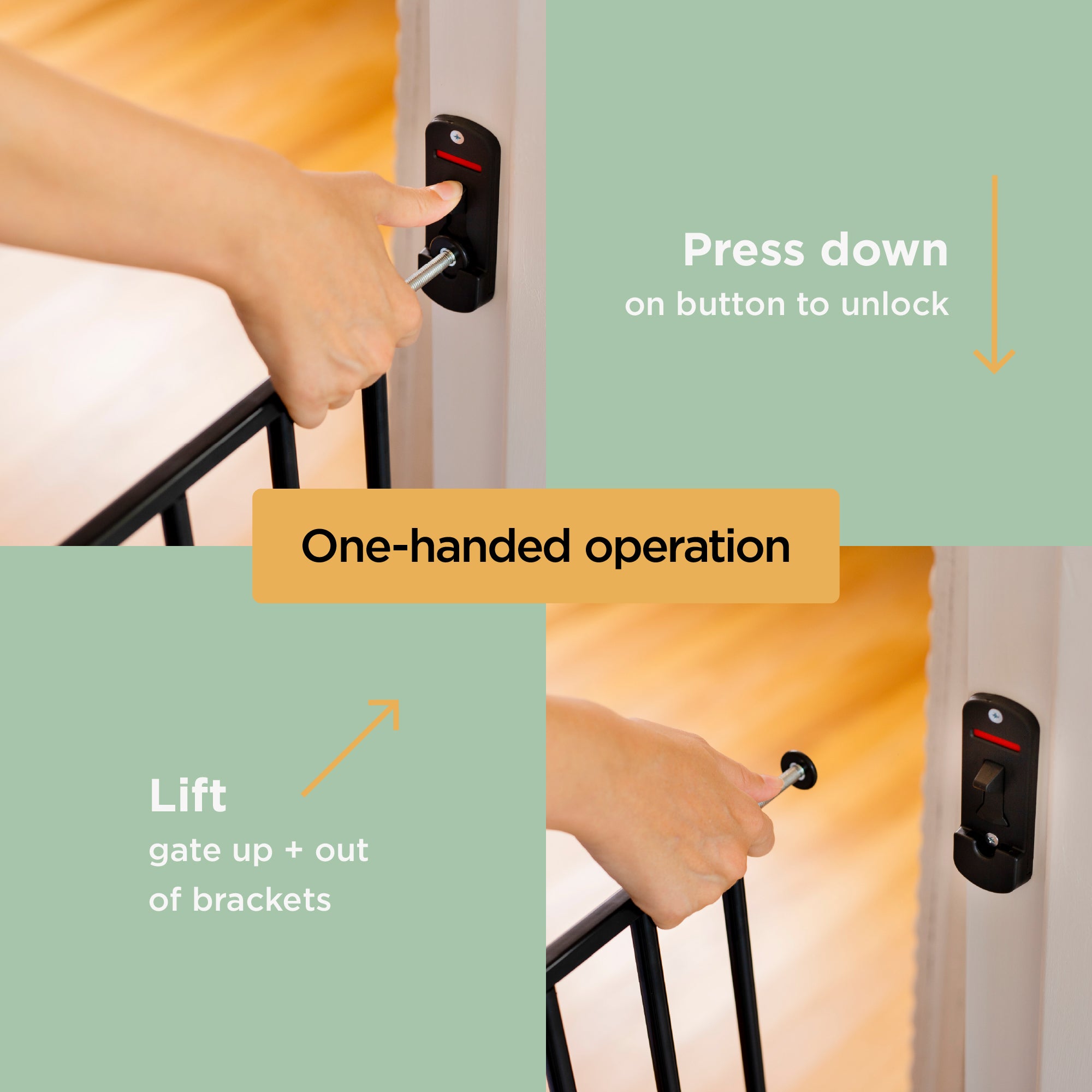 Press down
on button to unlock

One-handed operation

Lift
gate up + out of brackets