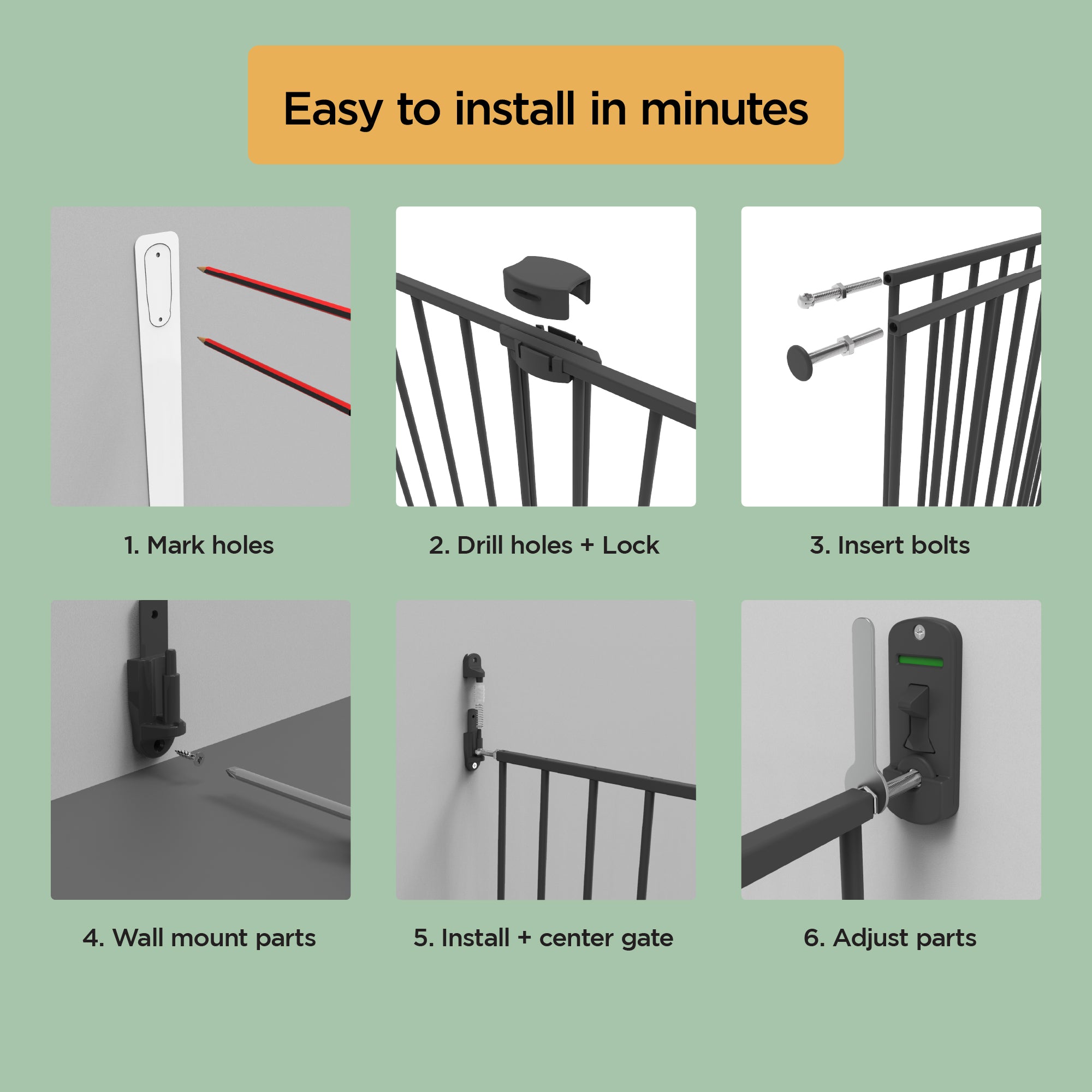 Easy to install in minutes

1. Mark holes

2. Drill holes + Lock

3. Insert bolts

4. Wall mount parts

5. Install + center gate

6. Adjust parts