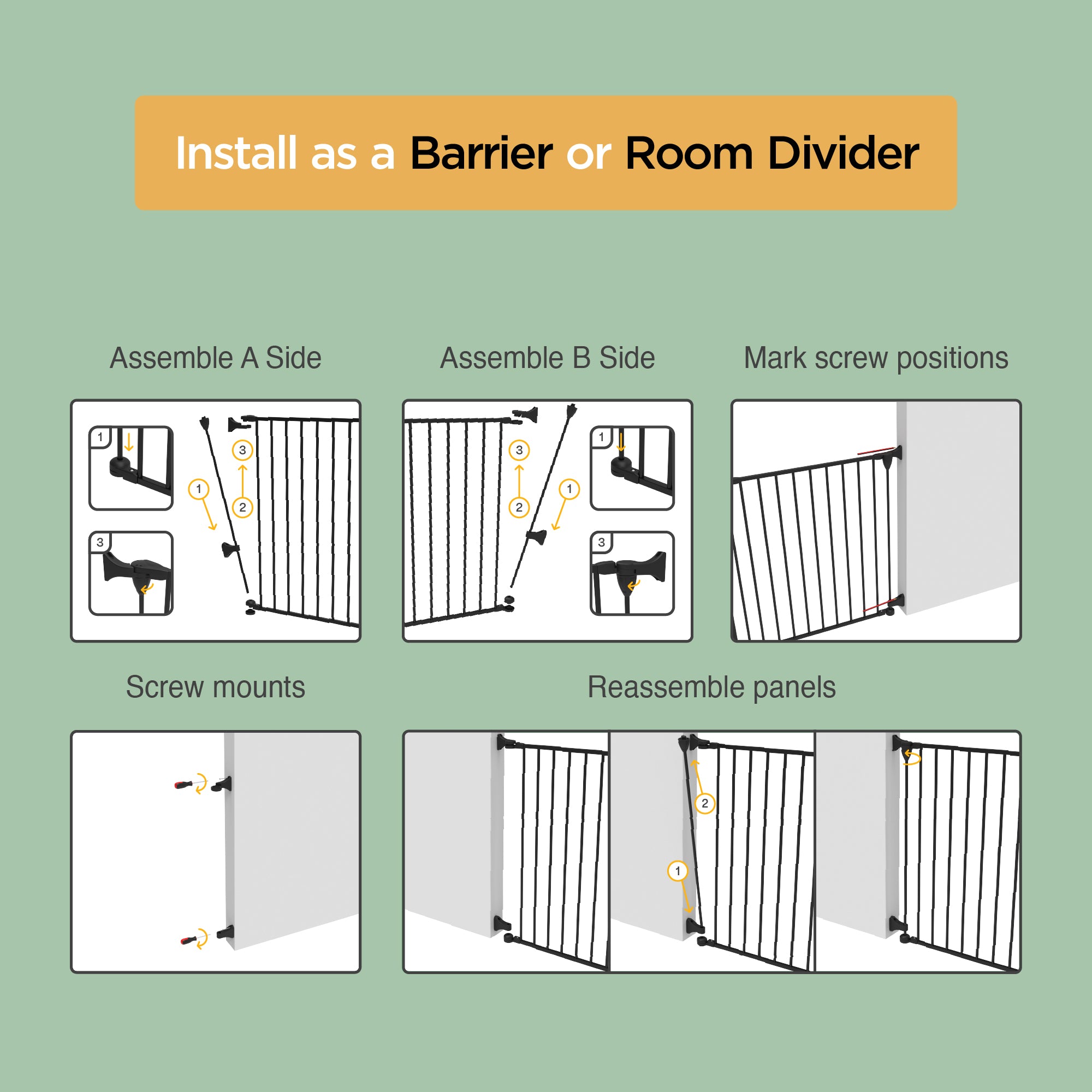 Install as a Barrier or Room Divider

Assemble A Side

1
3
1
3
2

Assemble B Side

3
2
1
1
3

Mark screw positions

Screw mounts

Reassemble panels

2
1