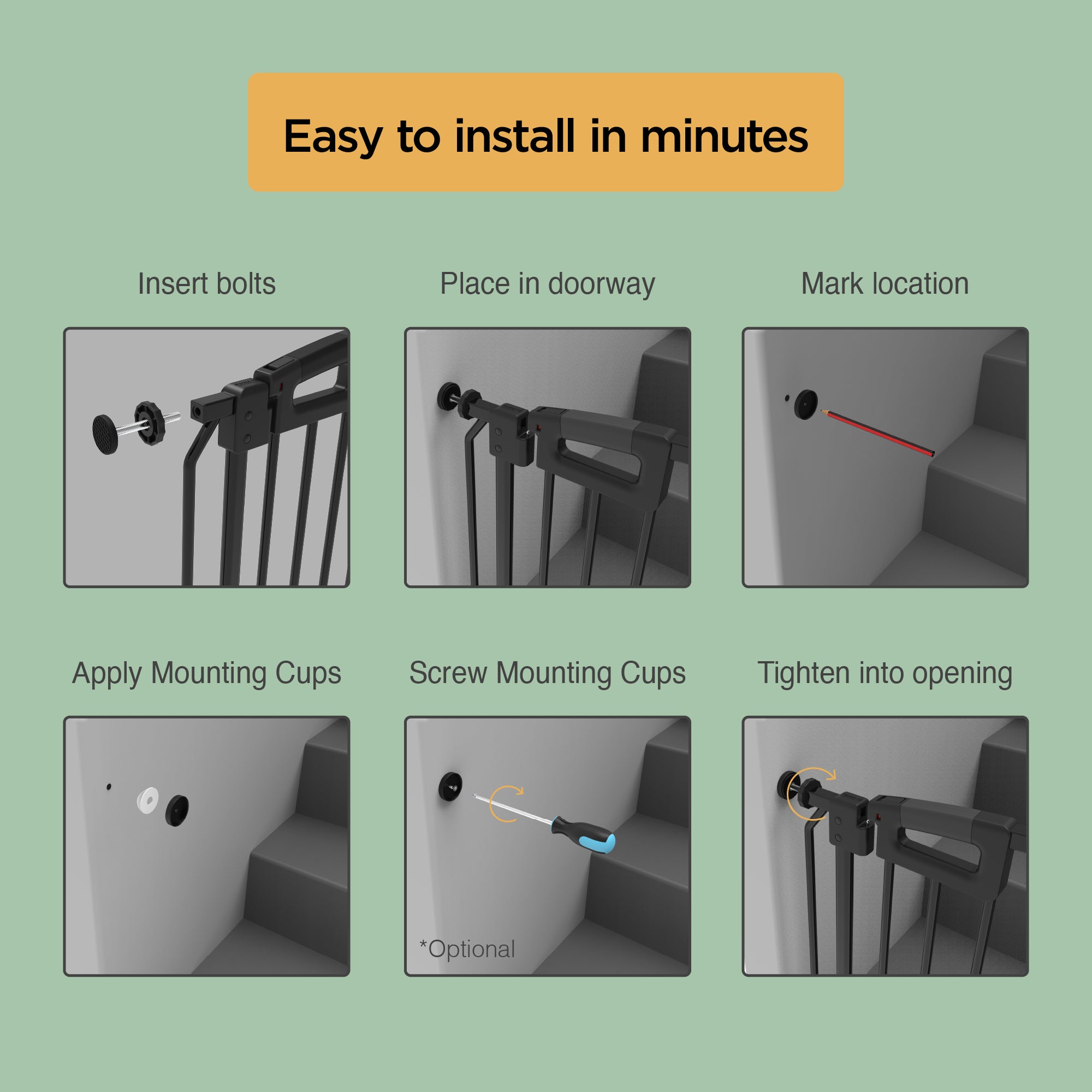 Easy to install in minutes

Insert bolts

Place in doorway

Mark location

Apply Mounting Cups

Screw Mounting Cups

*Optional

Tighten into opening