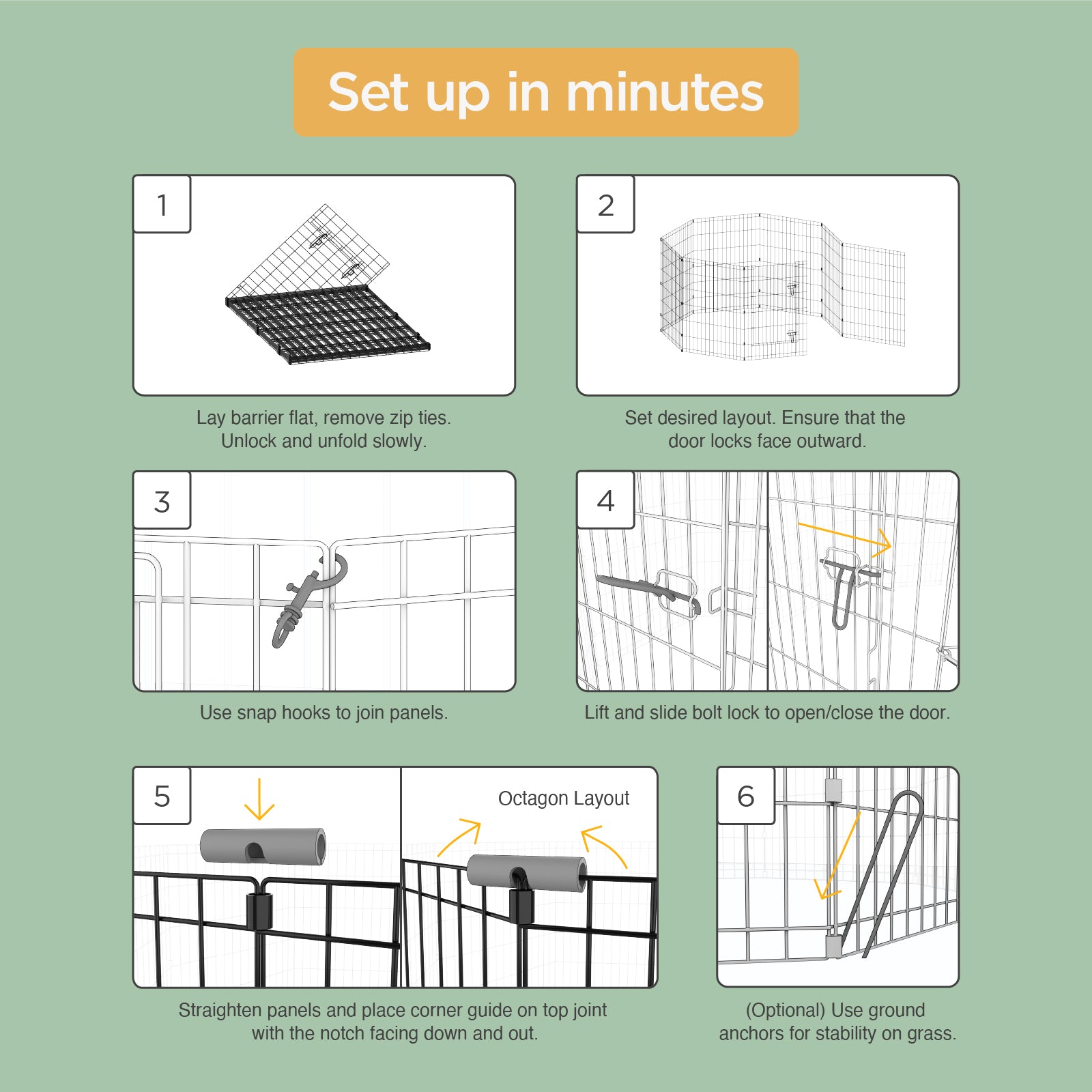 Set up in minutes

1

Lay barrier flat, remove zip ties. Unlock and unfold slowly.

2

Set desired layout. Ensure that the door locks face outward.

3

Use snap hooks to join panels.

4

Lift and slide bolt lock to open/close the door.

5

Octagon Layout

Straighten panels and place corner guide on top joint with the notch facing down and out.

6

(Optional) Use ground anchors for stability on grass.